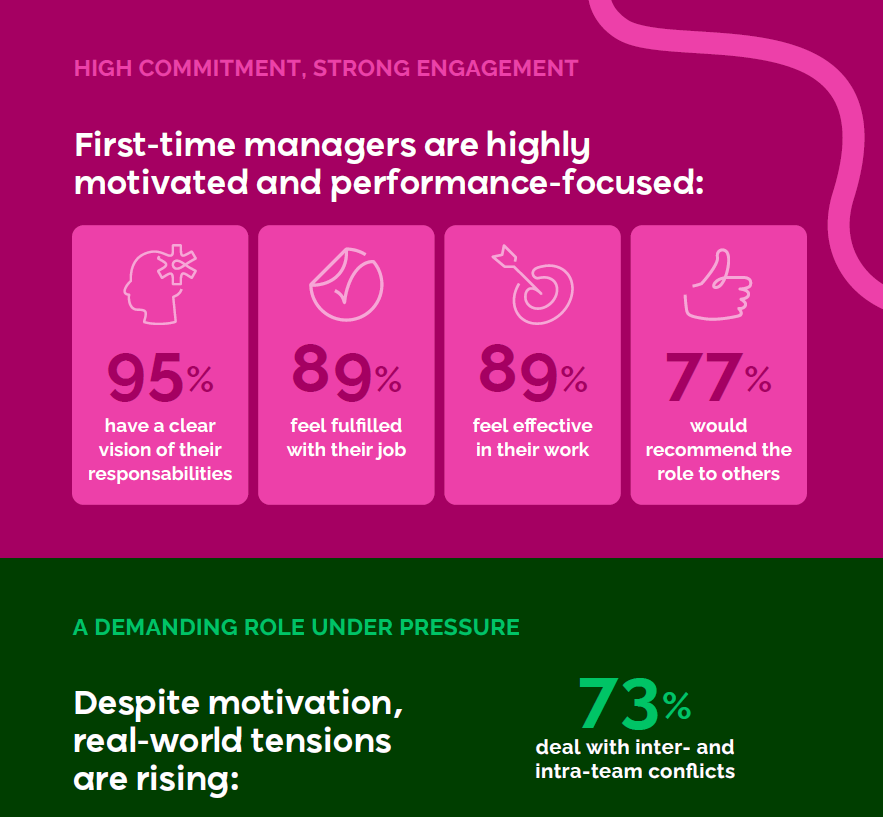 HIGH COMMITMENT, STRONG ENGAGEMENT

First-time managers are highly motivated and performance-focused:

95%
have a clear vision of their responsabilities

89%
feel fulfilled with their job

89%
feel effective in their work

77%
would recommend the role to others

A DEMANDING ROLE UNDER PRESSURE

Despite motivation, real-world tensions are rising:

73%
deal with inter- and intra-team conflicts